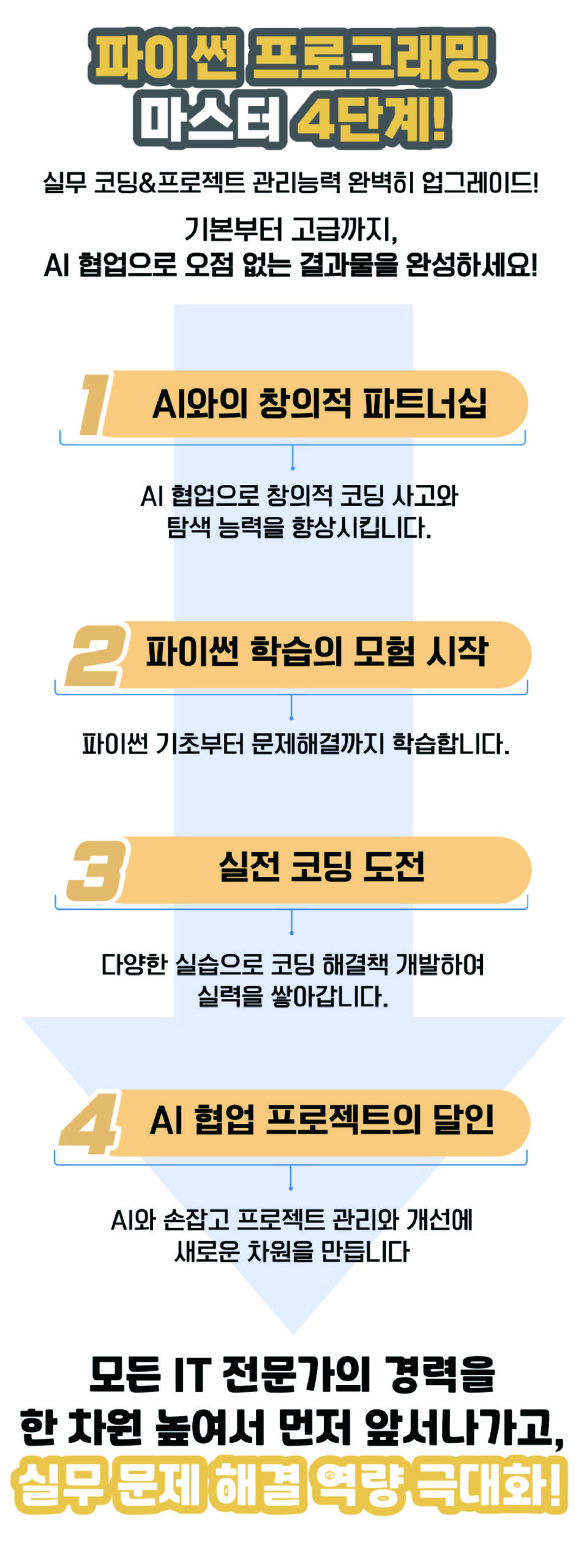 파이썬 프로그래밍
마스터 4단계!

실무 코딩&프로젝트 관리능력 완벽히 업그레이드!

기본부터 고급까지,
AI 협업으로 오점 없는 결과물을 완성하세요!

1 AI와의 창의적 파트너십

AI 협업으로 창의적 코딩 사고와 탐색 능력을 향상시킵니다.

2 파이썬 학습의 모험 시작

파이썬 기초부터 문제해결까지 학습합니다.

3 실전 코딩 도전

다양한 실습으로 코딩 해결책 개발하여 실력을 쌓아갑니다.

4 AI 협업 프로젝트의 달인

AI와 손잡고 프로젝트 관리와 개선에 새로운 차원을 만듭니다

모든 IT 전문가의 경력을
한 차원 높여서 먼저 앞서나가고,
실무 문제 해결 역량 극대화!